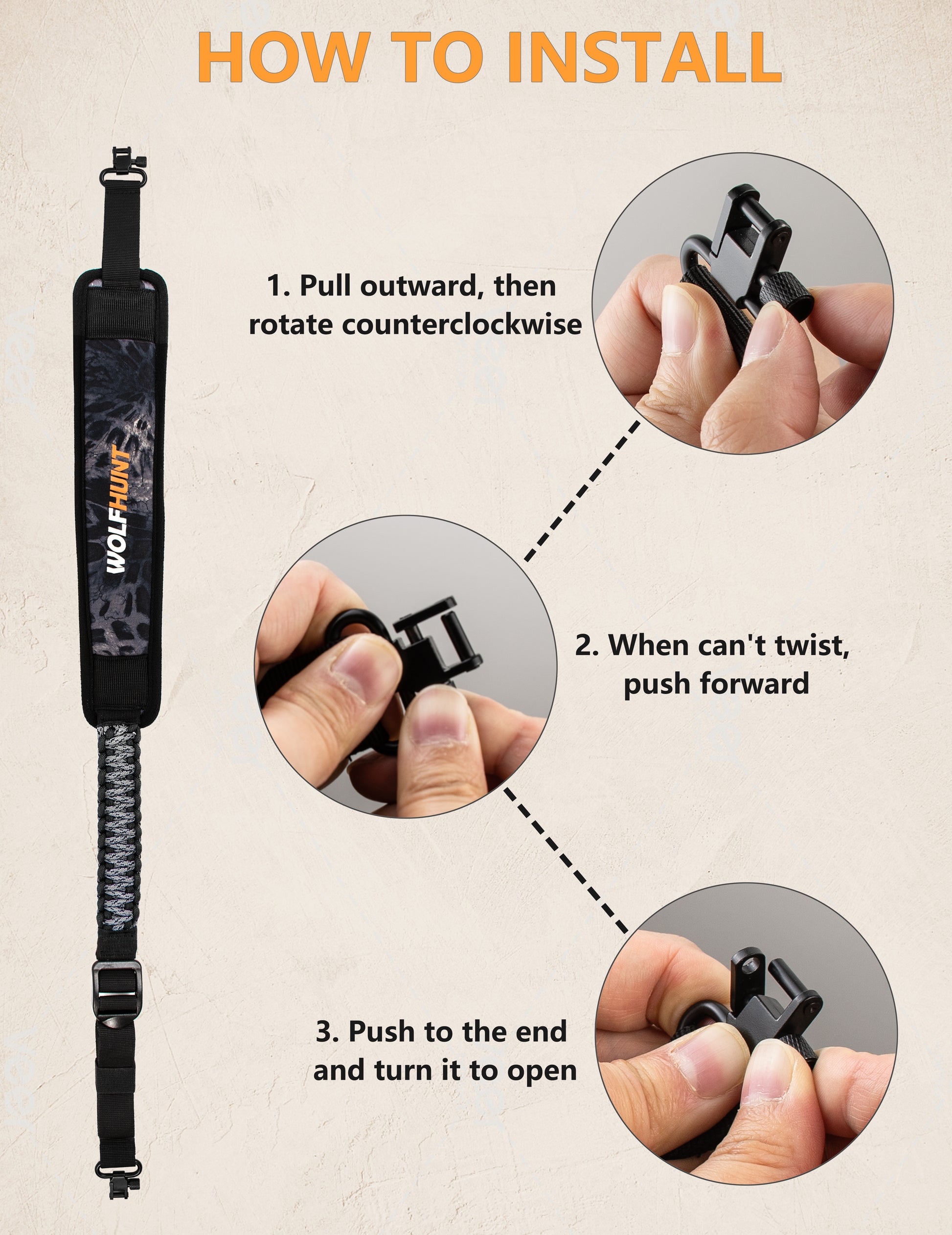 HOW TO INSTALL

WOLFHUNT

1. Pull outward, then rotate counterclockwise

2. When can't twist, push forward

3. Push to the end and turn it to open